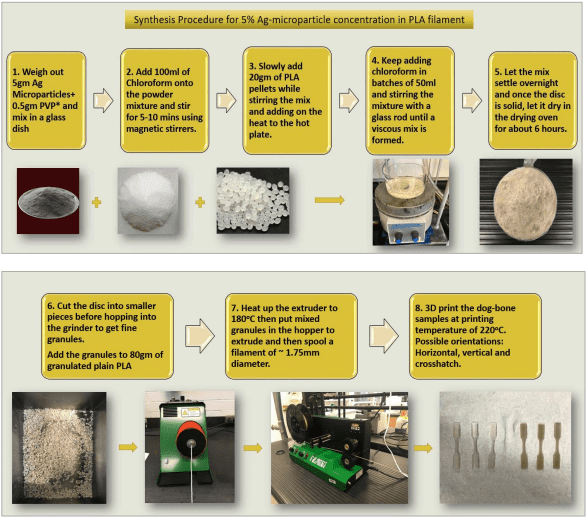 Synthesis Procedure for 5% Ag-microparticle concentration in PLA filament

1. Weigh out 5gm Ag Microparticles+ 0.5gm PVP* and mix in a glass dish

2. Add 100ml of Chloroform onto the powder mixture and stir for 5-10 mins using magnetic stirrers.

3. Slowly add 20gm of PLA pellets while stirring the mix and adding on the heat to the hot plate.

4. Keep adding chloroform in batches of 50ml and stirring the mixture with a glass rod until a viscous mix is formed.

5. Let the mix settle overnight and once the disc is solid, let it dry in the drying oven for about 6 hours.

6. Cut the disc into smaller pieces before hopping into the grinder to get fine granules.

Add the granules to 80gm of granulated plain PLA

7. Heat up the extruder to 180°C then put mixed granules in the hopper to extrude and then spool a filament of ~ 1.75mm diameter.

8. 3D print the dog-bone samples at printing temperature of 220°C. Possible orientations: Horizontal, vertical and crosshatch.